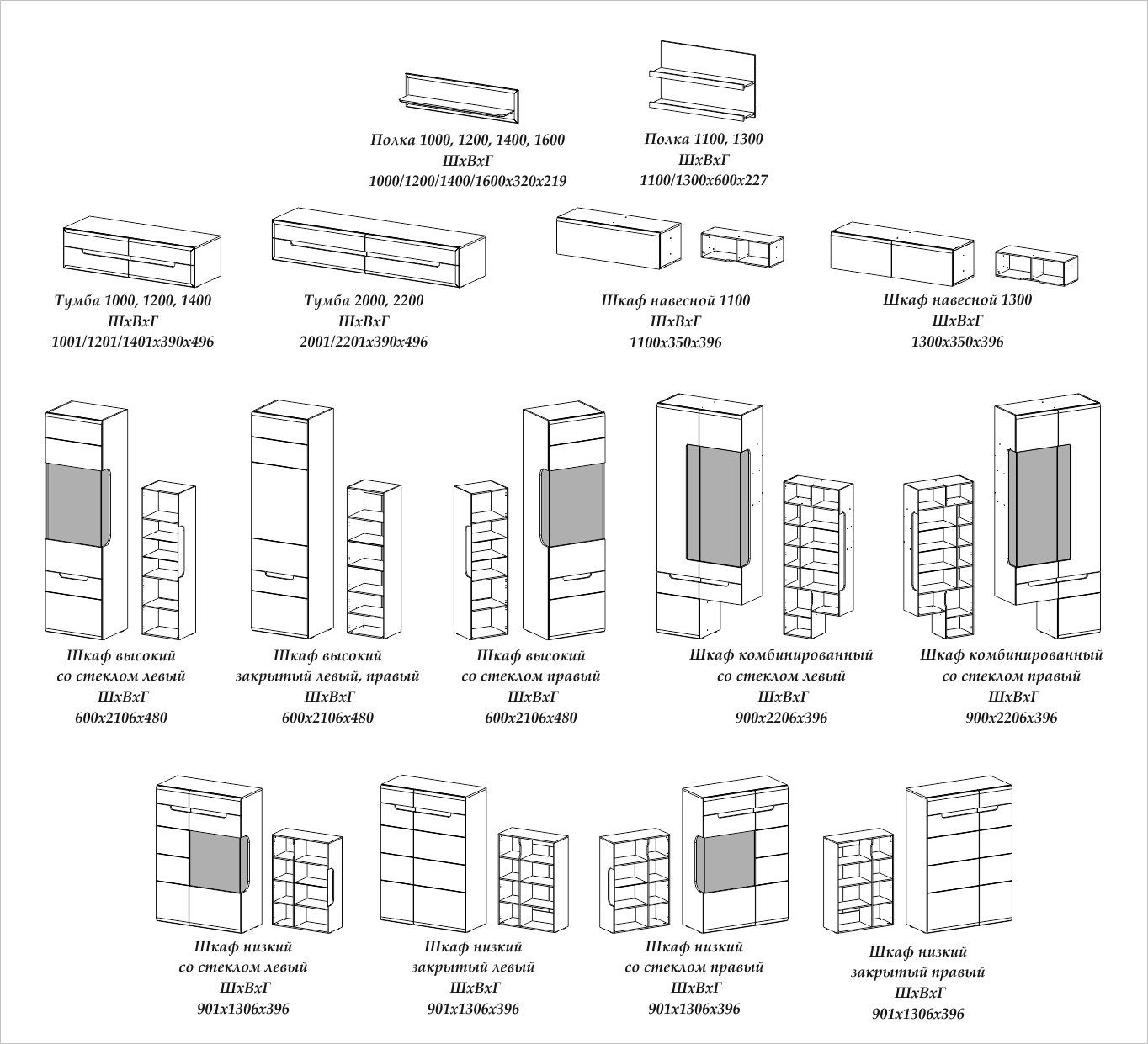 Полка 1000, 1200, 1400, 1600
ШхВхГ
1000/1200/1400/1600х320х219

Полка 1100, 1300
ШхВхГ
1100/1300х600х227

Тумба 1000, 1200, 1400
ШхВхГ
1001/1201/1401х390х496

Тумба 2000, 2200
ШхВхГ
2001/2201х390х496

Шкаф навесной 1100
ШхВхГ
1100х350х396

Шкаф навесной 1300
ШхВхГ
1300х350х396

Шкаф высокий
со стеклом левый
ШхВхГ
600х2106х480

Шкаф высокий
закрытый левый, правый
ШхВхГ
600х2106х480

Шкаф высокий
со стеклом правый
ШхВхГ
600х2106х480

Шкаф комбинированный
со стеклом левый
ШхВхГ
900х2206х396

Шкаф комбинированный
со стеклом правый
ШхВхГ
900х2206х396

Шкаф низкий
со стеклом левый
ШхВхГ
901х1306х396

Шкаф низкий
закрытый левый
ШхВхГ
901х1306х396

Шкаф низкий
со стеклом правый
ШхВхГ
901х1306х396

Шкаф низкий
закрытый правый
ШхВхГ
901х1306х396