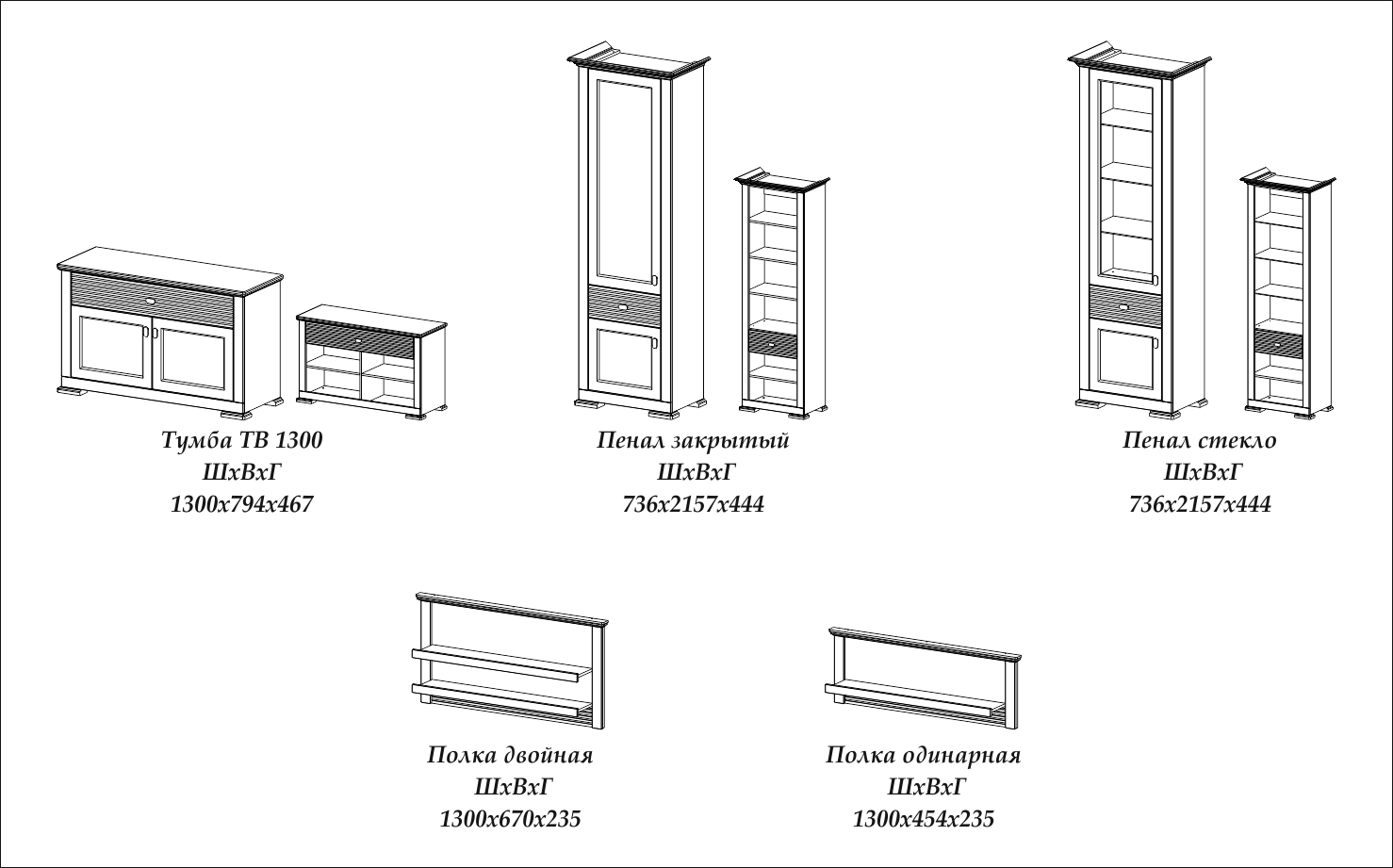 Тумба ТВ 1300
ШхВхГ
1300х794х467

Пенал закрытый
ШхВхГ
736х2157х444

Пенал стекло
ШхВхГ
736х2157х444

Полка двойная
ШхВхГ
1300х670х235

Полка одинарная
ШхВхГ
1300х454х235