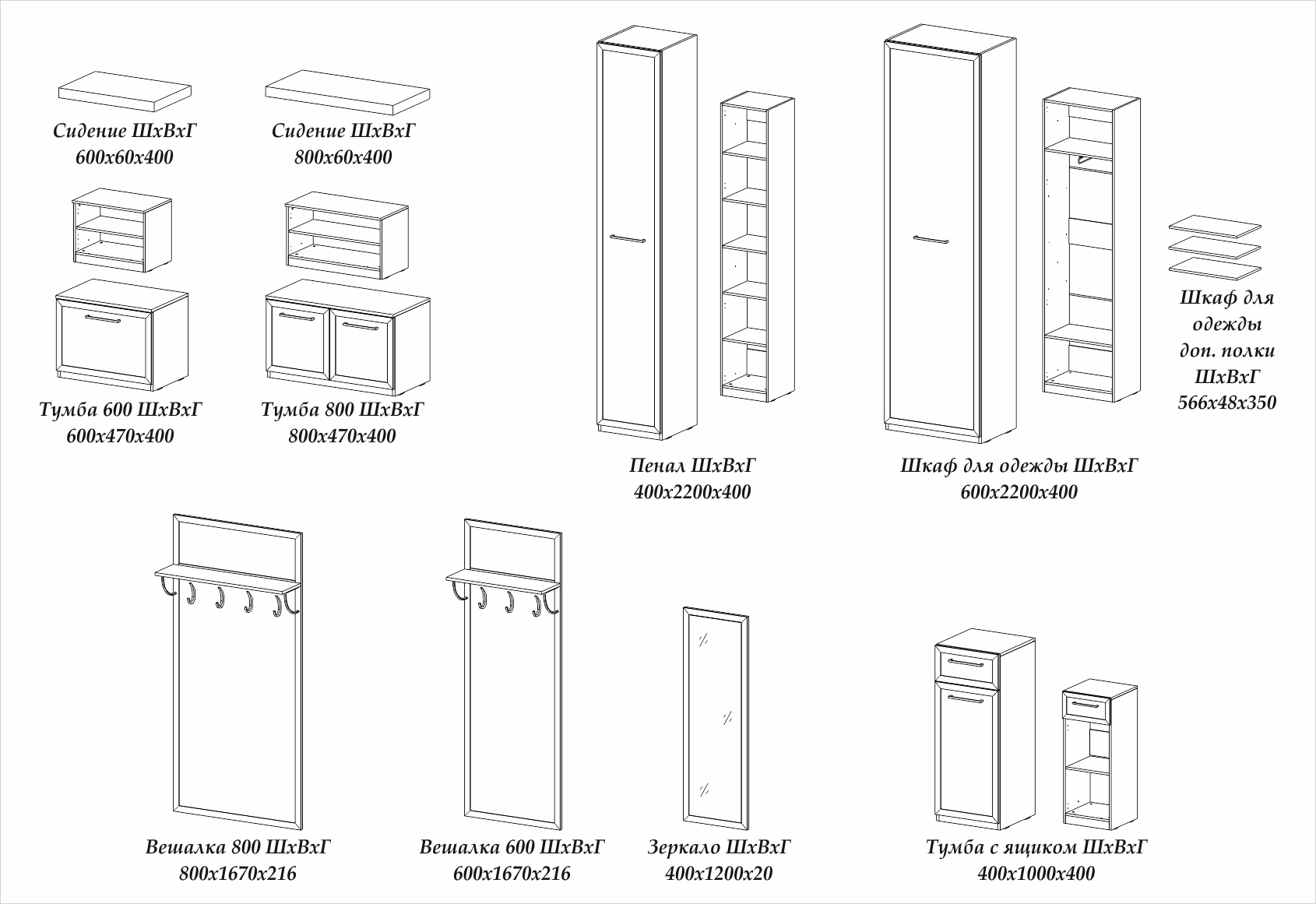 Сидение ШхВхГ
600х60х400

Сидение ШхВхГ
800х60х400

Тумба 600 ШхВхГ
600х470х400

Тумба 800 ШхВхГ
800х470х400

Пенал ШхВхГ
400х2200х400

Шкаф для одежды ШхВхГ
600х2200х400

Шкаф для одежды доп. полки ШхВхГ
566х48х350

Вешалка 800 ШхВхГ
800х1670х216

Вешалка 600 ШхВхГ
600х1670х216

Зеркало ШхВхГ
400х1200х20

Тумба с ящиком ШхВхГ
400х1000х400