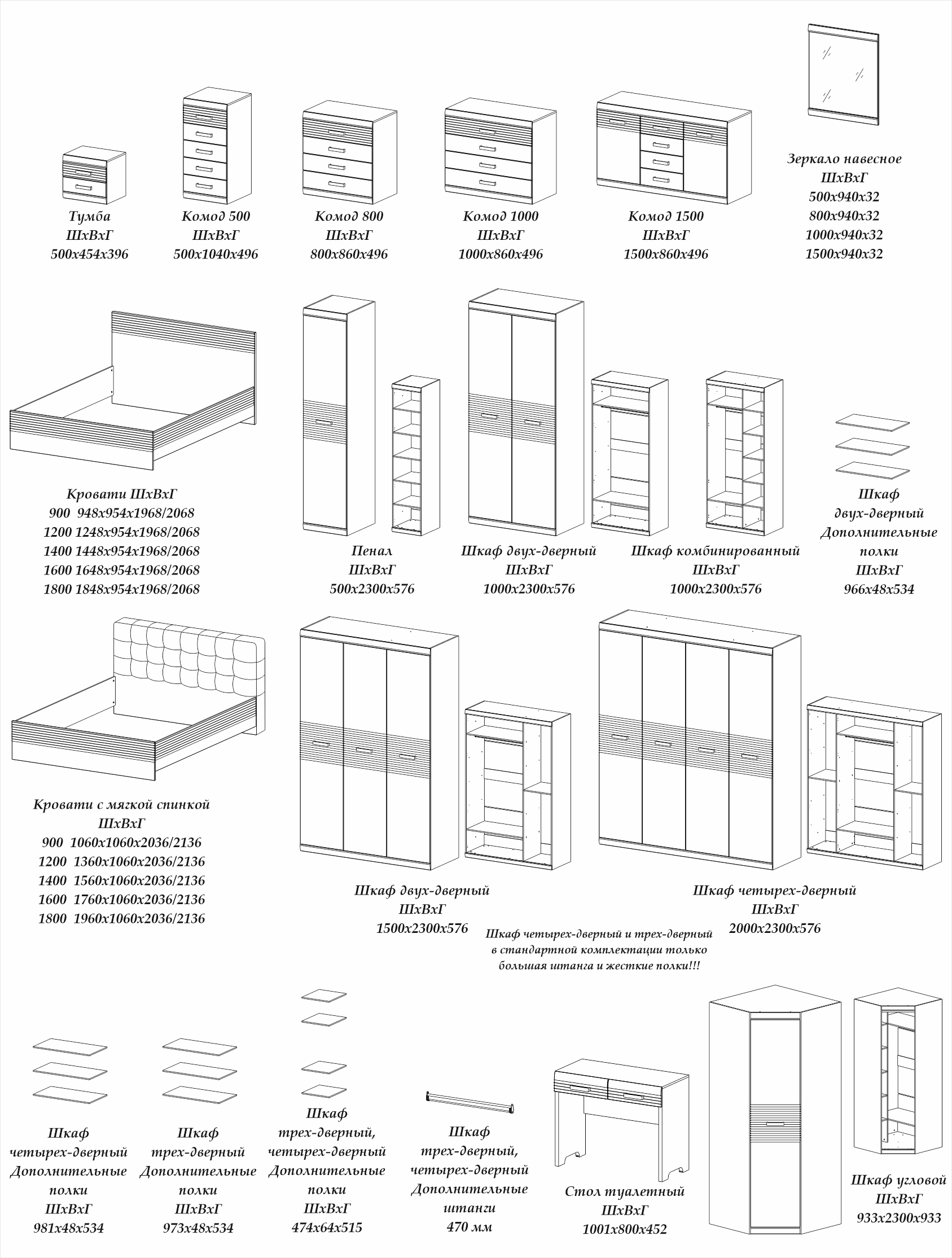 Тумба
ШхВхГ
500х454х396

Комод 500
ШхВхГ
500х1040х496

Комод 800
ШхВхГ
800х860х496

Комод 1000
ШхВхГ
1000х860х496

Комод 1500
ШхВхГ
1500х860х496

Зеркало навесное
ШхВхГ
500х940х32
800х940х32
1000х940х32
1500х940х32

Кровати ШхВхГ
900 948х954х1968/2068
1200 1248х954х1968/2068
1400 1448х954х1968/2068
1600 1648х954х1968/2068
1800 1848х954х1968/2068

Пенал
ШхВхГ
500х2300х576

Шкаф двух-дверный
ШхВхГ
1000х2300х576

Шкаф комбинированный
ШхВхГ
1000х2300х576

Шкаф
двух-дверный
Дополнительные
полки
ШхВхГ
966х48х534

Кровати с мягкой спинкой
ШхВхГ
900 1060х1060х2036/2136
1200 1360х1060х2036/2136
1400 1560х1060х2036/2136
1600 1760х1060х2036/2136
1800 1960х1060х2036/2136

Шкаф двух-дверный
ШхВхГ
1500х2300х576

Шкаф четырех-дверный
ШхВхГ
2000х2300х576

Шкаф четырех-дверный и трех-дверный
в стандартной комплектации только
большая штанга и жесткие полки!!!

Шкаф
четырех-дверный
Дополнительные
полки
ШхВхГ
981х48х534

Шкаф
трех-дверный
Дополнительные
полки
ШхВхГ
973х48х534

Шкаф
трех-дверный,
четырех-дверный
Дополнительные
полки
ШхВхГ
474х64х515

Шкаф
трех-дверный,
четырех-дверный
Дополнительные
штанги
470 мм

Стол туалетный
ШхВхГ
1001х800х452

Шкаф угловой
ШхВхГ
933х2300х933