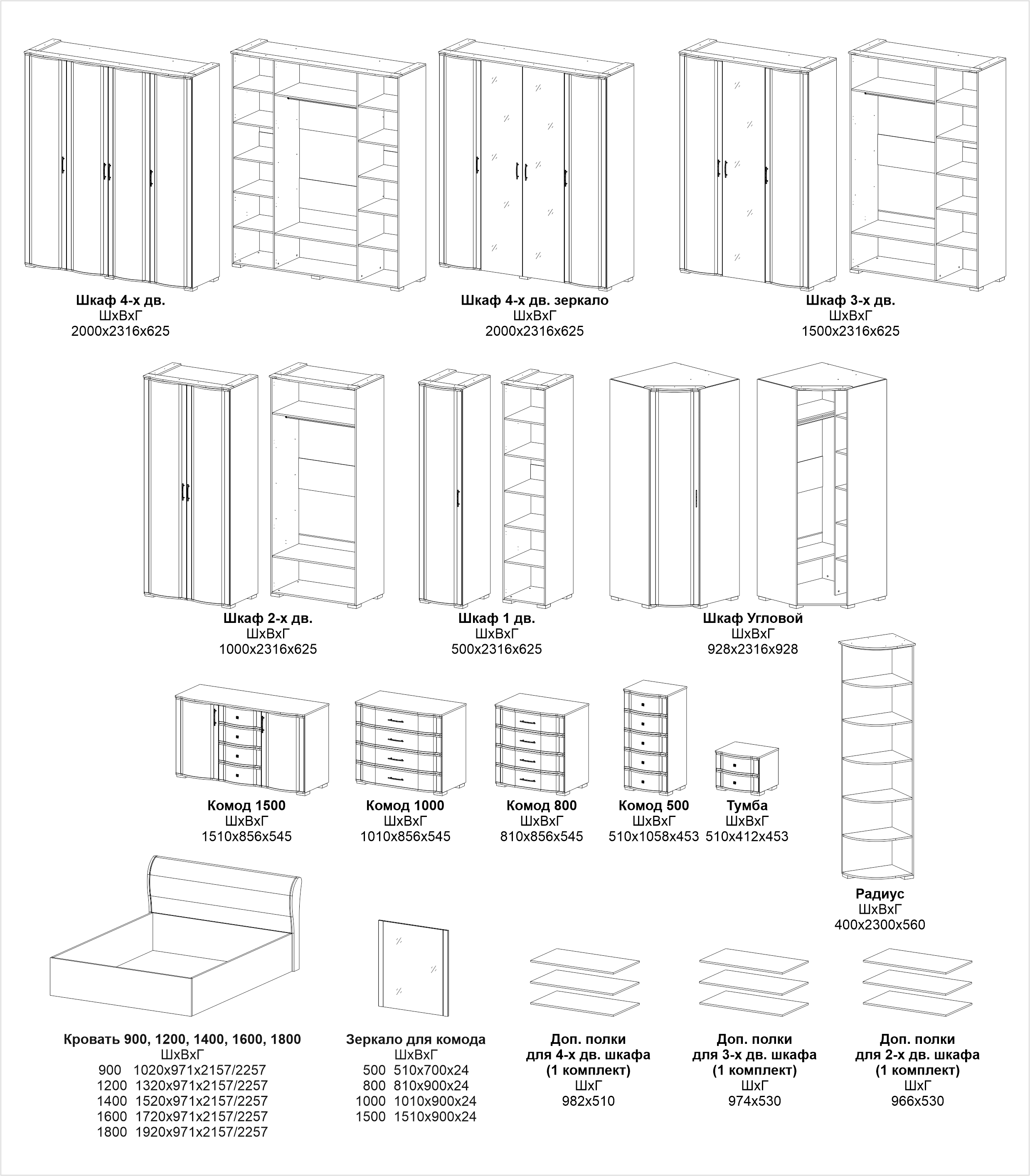 Шкаф 4-х дв.
ШхВхГ
2000х2316х625

Шкаф 4-х дв. зеркало
ШхВхГ
2000х2316х625

Шкаф 3-х дв.
ШхВхГ
1500х2316х625

Шкаф 2-х дв.
ШхВхГ
1000х2316х625

Шкаф 1 дв.
ШхВхГ
500х2316х625

Шкаф Угловой
ШхВхГ
928х2316х928

Комод 1500
ШхВхГ
1510х856х545

Комод 1000
ШхВхГ
1010х856х545

Комод 800
ШхВхГ
810х856х545

Комод 500
ШхВхГ
510х1058х453

Тумба
ШхВхГ
510х412х453

Радиус
ШхВхГ
400х2300х560

Кровать 900, 1200, 1400, 1600, 1800
ШхВхГ
900 1020х971х2157/2257
1200 1320х971х2157/2257
1400 1520х971х2157/2257
1600 1720х971х2157/2257
1800 1920х971х2157/2257

Зеркало для комода
ШхВхГ
500 510х700х24
800 810х900х24
1000 1010х900х24
1500 1510х900х24

Доп. полки
для 4-х дв. шкафа
(1 комплект)
ШхГ
982х510

Доп. полки
для 3-х дв. шкафа
(1 комплект)
ШхГ
974х530

Доп. полки
для 2-х дв. шкафа
(1 комплект)
ШхГ
966х530