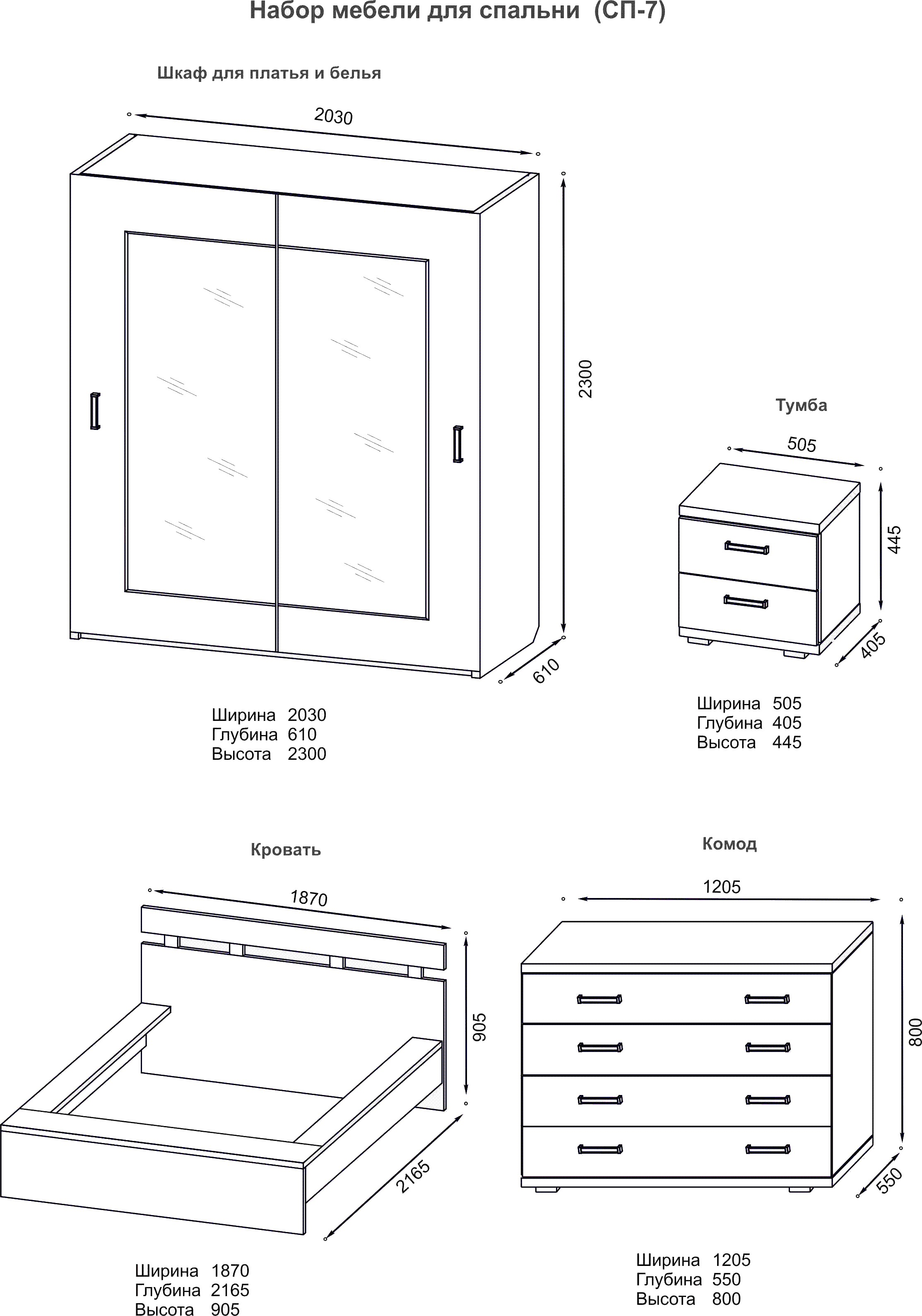 Набор мебели для спальни (СП-7)

Шкаф для платья и белья

2030

2300

610

Ширина 2030
Глубина 610
Высота 2300

Тумба

505

445

405

Ширина 505
Глубина 405
Высота 445

Кровать

1870

905

2165

Ширина 1870
Глубина 2165
Высота 905

Комод

1205

800

550

Ширина 1205
Глубина 550
Высота 800