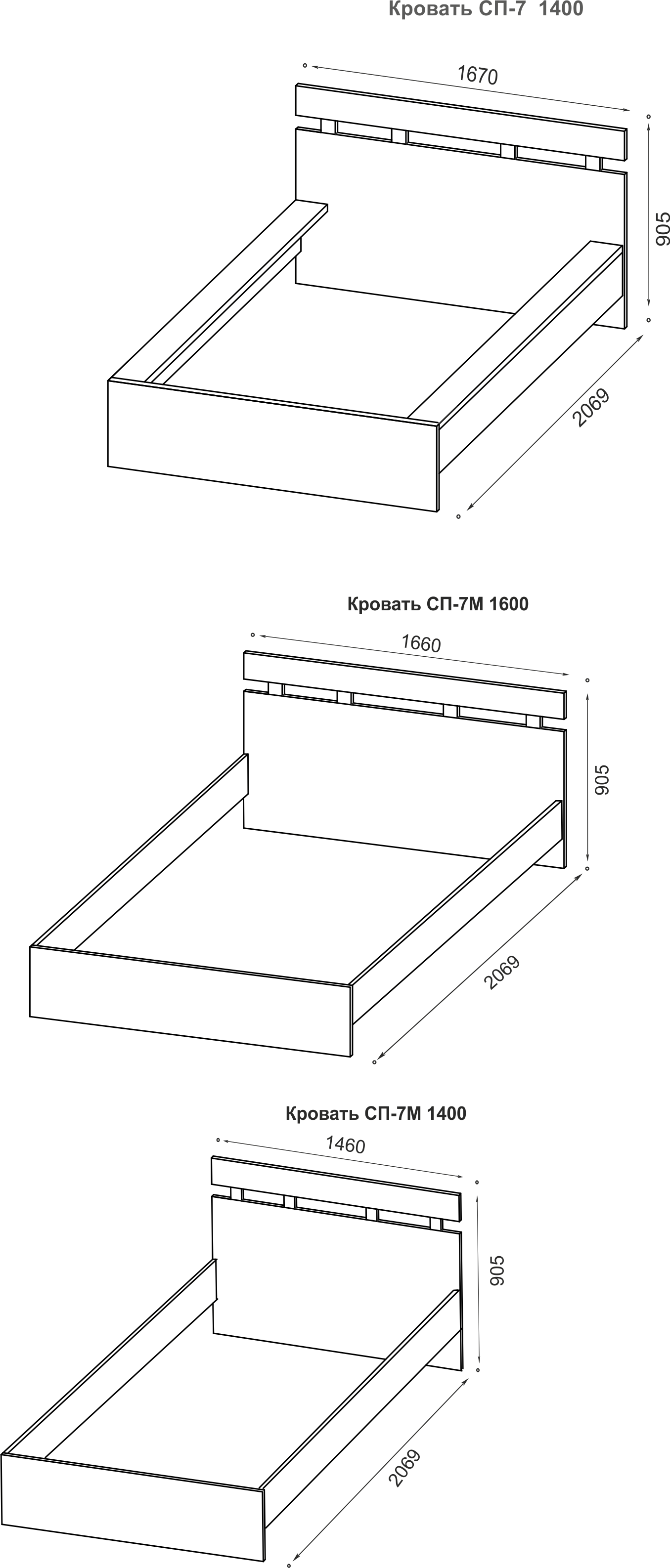 Кровать СП-7 1400

1670

905

2069

Кровать СП-7М 1600

1660

905

2069

Кровать СП-7М 1400

1460

905

2069