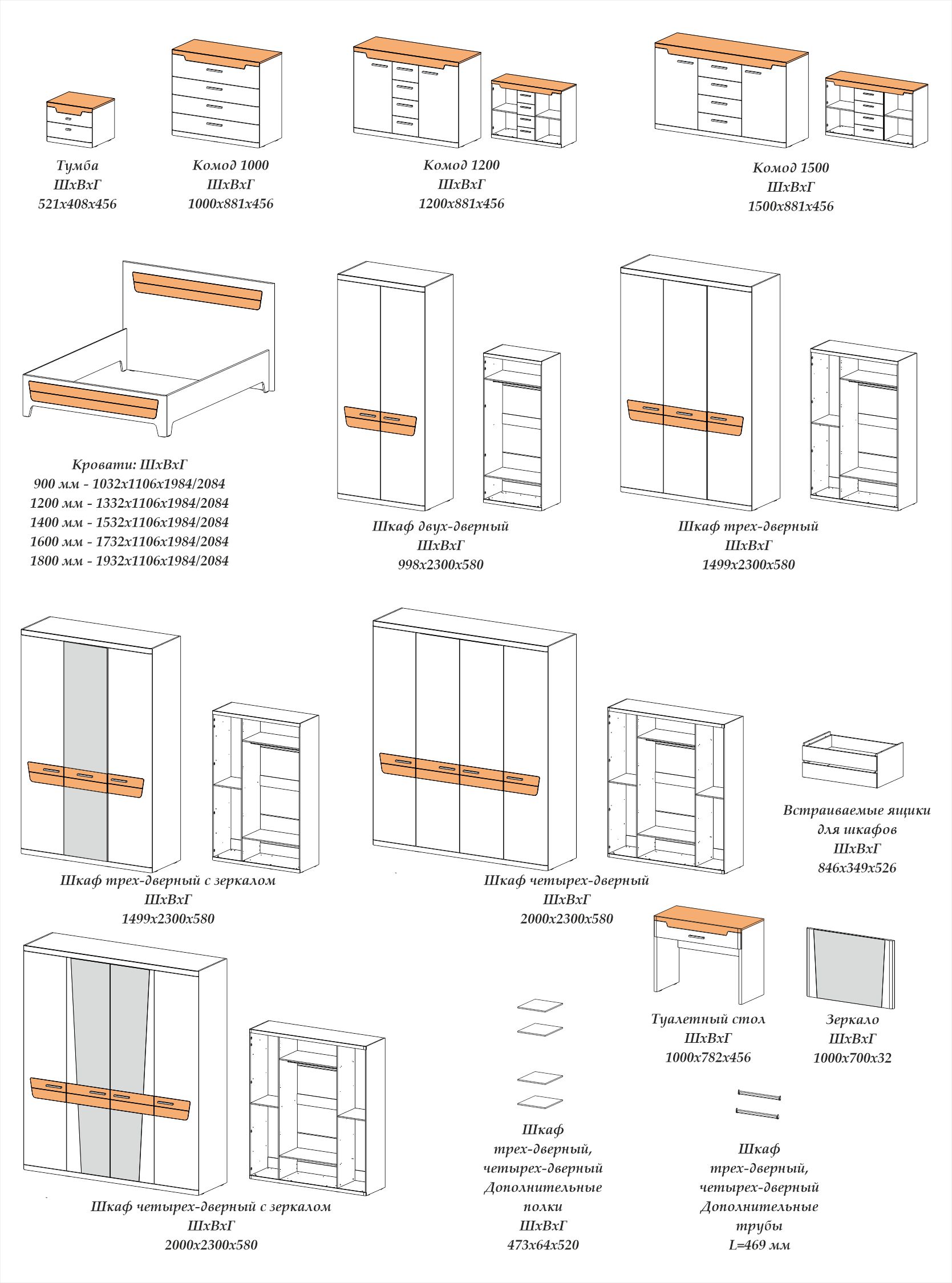 Тумба
ШхВхГ
521х408х456

Комод 1000
ШхВхГ
1000х881х456

Комод 1200
ШхВхГ
1200х881х456

Комод 1500
ШхВхГ
1500х881х456

Кровати: ШхВхГ
900 мм - 1032х1106х1984/2084
1200 мм - 1332х1106х1984/2084
1400 мм - 1532х1106х1984/2084
1600 мм - 1732х1106х1984/2084
1800 мм - 1932х1106х1984/2084

Шкаф двух-дверный
ШхВхГ
998х2300х580

Шкаф трех-дверный
ШхВхГ
1499х2300х580

Шкаф трех-дверный с зеркалом
ШхВхГ
1499х2300х580

Шкаф четырех-дверный
ШхВхГ
2000х2300х580

Встраиваемые ящики
для шкафов
ШхВхГ
846х349х526

Туалетный стол
ШхВхГ
1000х782х456

Зеркало
ШхВхГ
1000х700х32

Шкаф четырех-дверный с зеркалом
ШхВхГ
2000х2300х580

Шкаф
трех-дверный,
четырех-дверный
Дополнительные
полки
ШхВхГ
473х64х520

Шкаф
трех-дверный,
четырех-дверный
Дополнительные
трубы
L=469 мм