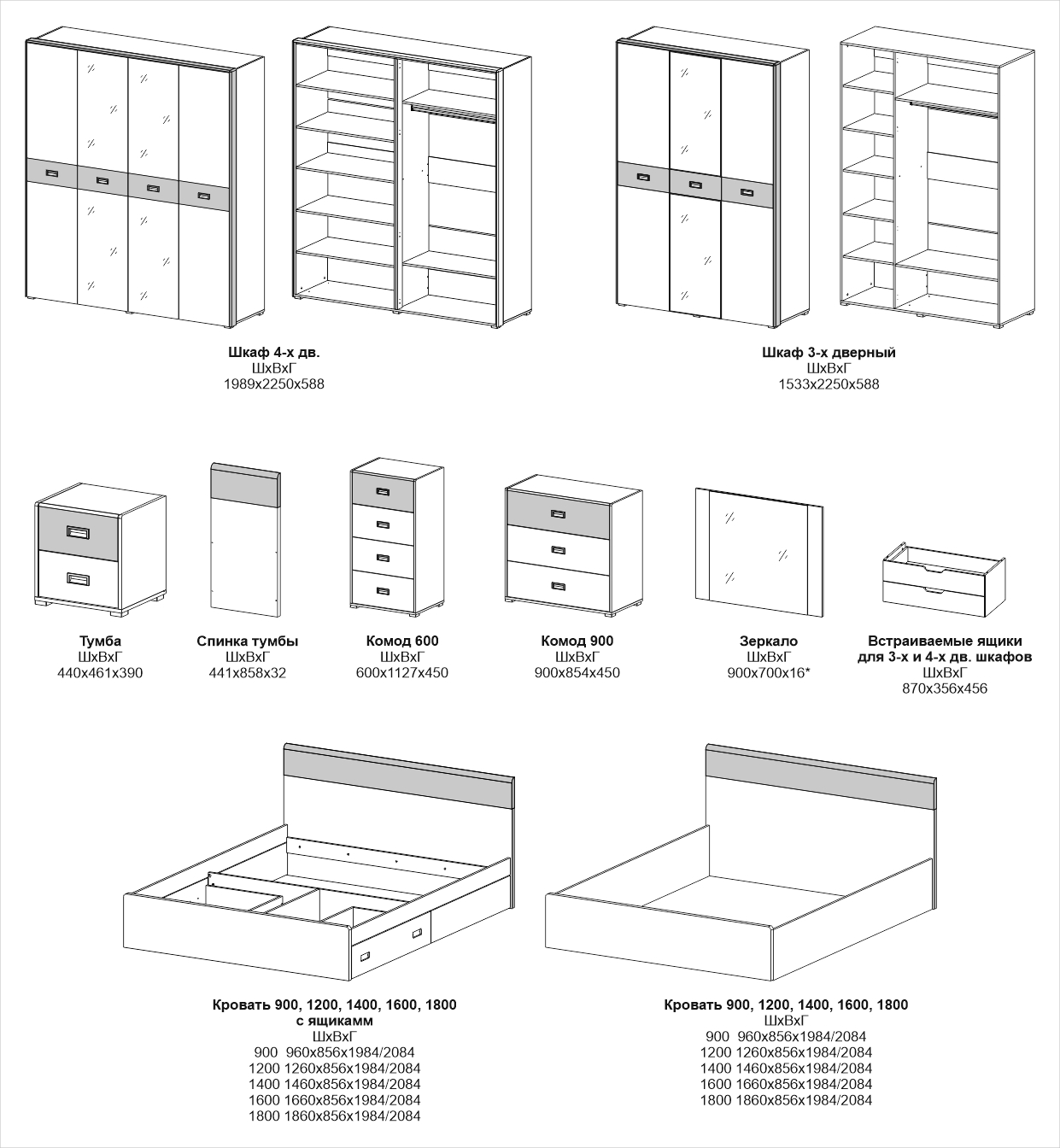 Шкаф 4-х дв.
ШхВхГ
1989х2250х588

Шкаф 3-х дверный
ШхВхГ
1533х2250х588

Тумба
ШхВхГ
440х461х390

Спинка тумбы
ШхВхГ
441х858х32

Комод 600
ШхВхГ
600х1127х450

Комод 900
ШхВхГ
900х854х450

Зеркало
ШхВхГ
900х700х16*

Встраиваемые ящики для 3-х и 4-х дв. шкафов
ШхВхГ
870х356х456

Кровать 900, 1200, 1400, 1600, 1800 с ящикамм
ШхВхГ
900 960х856х1984/2084
1200 1260х856х1984/2084
1400 1460х856х1984/2084
1600 1660х856х1984/2084
1800 1860х856х1984/2084

Кровать 900, 1200, 1400, 1600, 1800
ШхВхГ
900 960х856х1984/2084
1200 1260х856х1984/2084
1400 1460х856х1984/2084
1600 1660х856х1984/2084
1800 1860х856х1984/2084