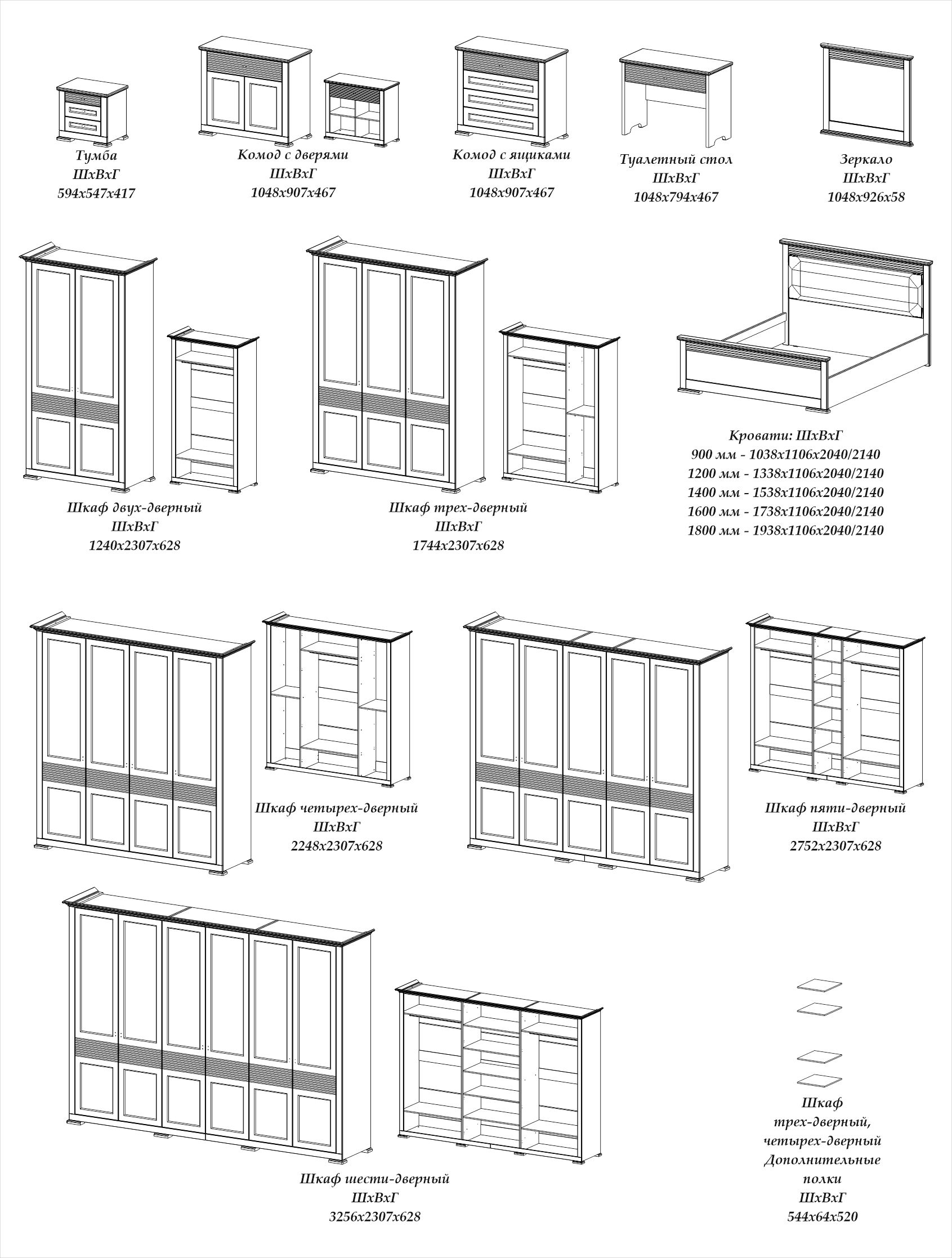 Тумба
ШхВхГ
594х547х417

Комод с дверями
ШхВхГ
1048х907х467

Комод с ящиками
ШхВхГ
1048х907х467

Туалетный стол
ШхВхГ
1048х794х467

Зеркало
ШхВхГ
1048х926х58

Шкаф двух-дверный
ШхВхГ
1240х2307х628

Шкаф трех-дверный
ШхВхГ
1744х2307х628

Кровати: ШхВхГ
900 мм - 1038х1106х2040/2140
1200 мм - 1338х1106х2040/2140
1400 мм - 1538х1106х2040/2140
1600 мм - 1738х1106х2040/2140
1800 мм - 1938х1106х2040/2140

Шкаф четырех-дверный
ШхВхГ
2248х2307х628

Шкаф пяти-дверный
ШхВхГ
2752х2307х628

Шкаф шести-дверный
ШхВхГ
3256х2307х628

Шкаф
трех-дверный,
четырех-дверный
Дополнительные
полки
ШхВхГ
544х64х520