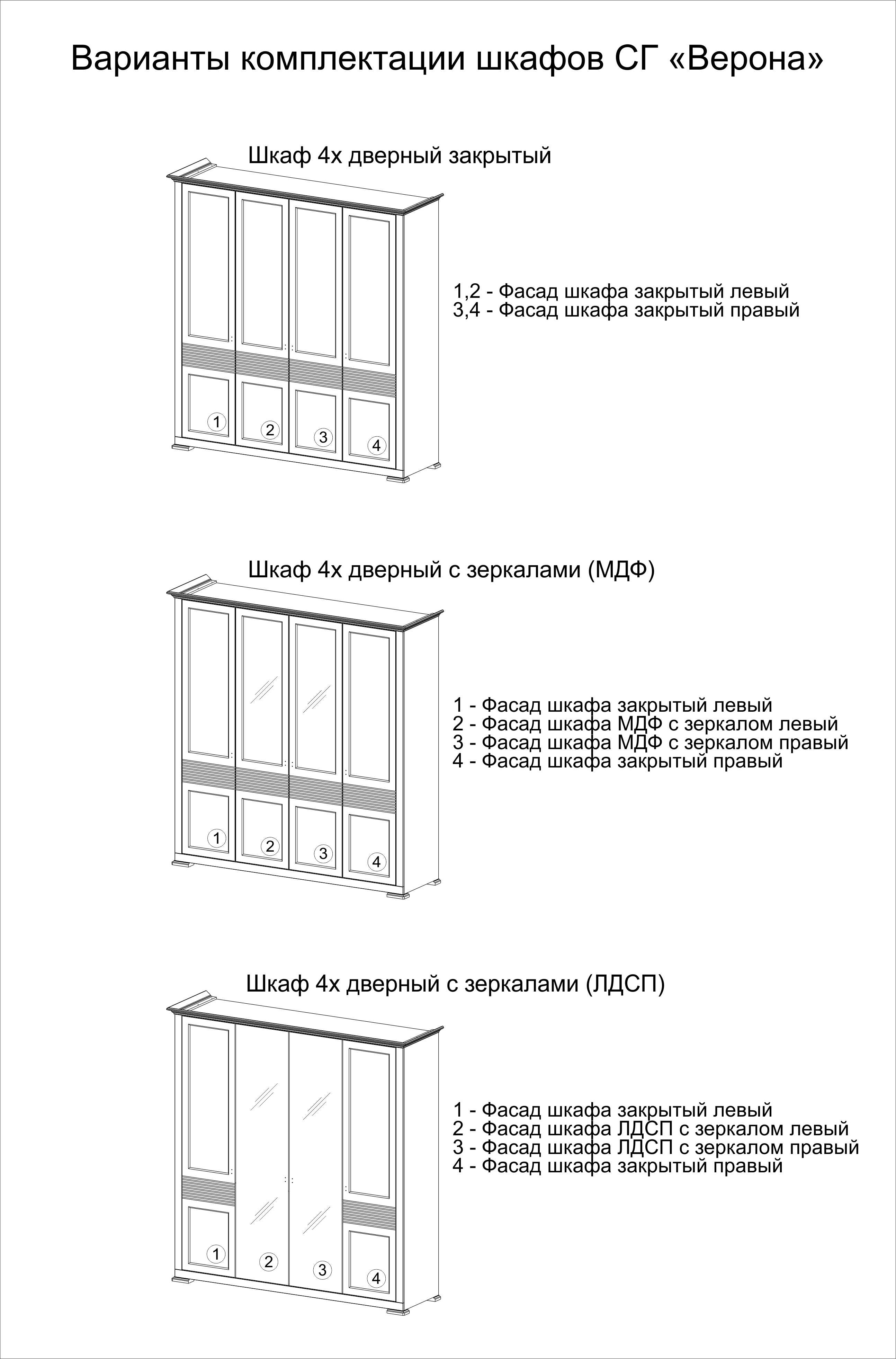 Варианты комплектации шкафов СГ «Верона»

Шкаф 4х дверный закрытый

1 2 3 4

1,2 - Фасад шкафа закрытый левый
3,4 - Фасад шкафа закрытый правый

Шкаф 4х дверный с зеркалами (МДФ)

1 2 3 4

1 - Фасад шкафа закрытый левый
2 - Фасад шкафа МДФ с зеркалом левый
3 - Фасад шкафа МДФ с зеркалом правый
4 - Фасад шкафа закрытый правый

Шкаф 4х дверный с зеркалами (ЛДСП)

1 2 3 4

1 - Фасад шкафа закрытый левый
2 - Фасад шкафа ЛДСП с зеркалом левый
3 - Фасад шкафа ЛДСП с зеркалом правый
4 - Фасад шкафа закрытый правый